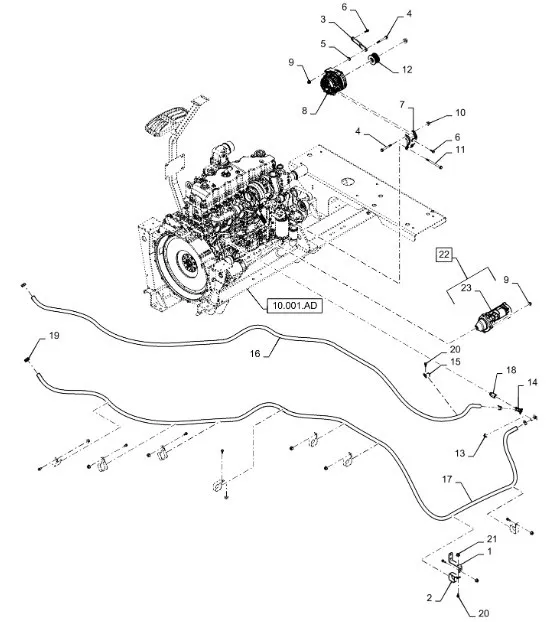 6
3
4
5
9
12
8
7
10
4
6
11
22
23
9
10.001.AD
19
16
20
15
18
14
13
17
21
1
2
20