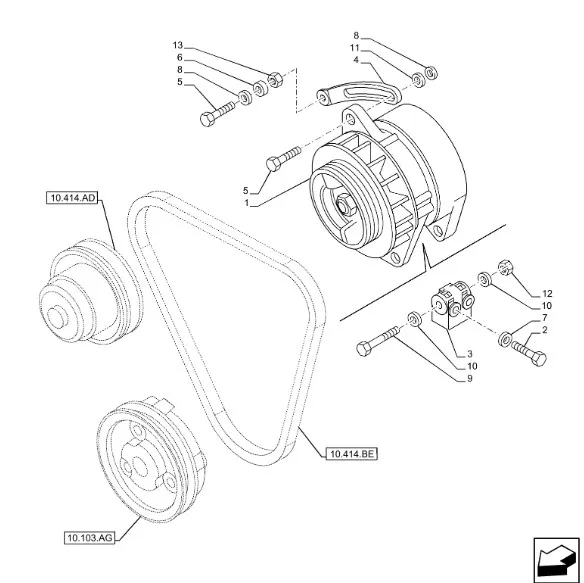 13
6
8
5
8
11
4
5
1
10.414.AD
12
10
7
2
3
10
9
10.414.BE
10.103.AG